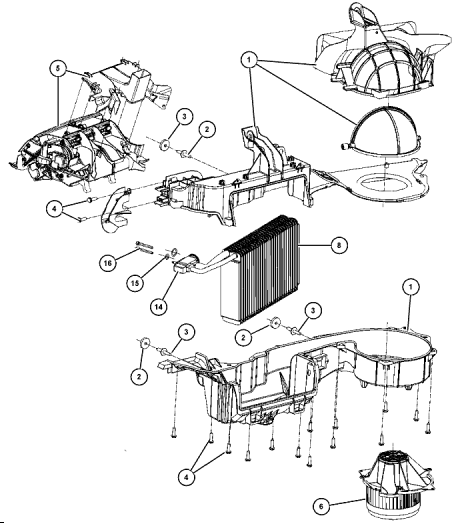 5
1
3
2
4
8
16
15
14
1
3
2
3
2
4
6