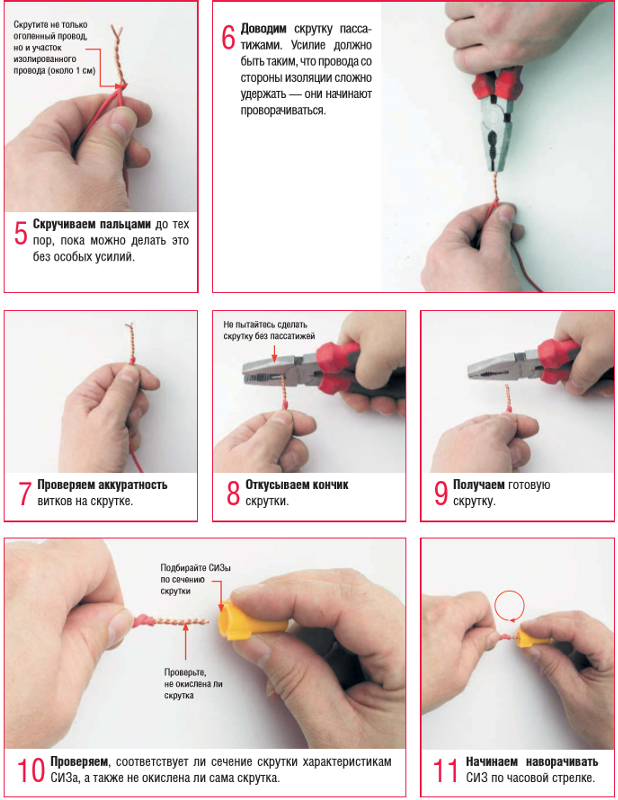 Скрутите не только оголенный провод, но и участок изолированного провода (около 1 см)

5 Скручиваем пальцами до тех пор, пока можно делать это без особых усилий.

6 Доводим скрутку пассатижами. Усилие должно быть таким, что провода со стороны изоляции сложно удержать — они начинают проворачиваться.

7 Проверяем аккуратность витков на скрутке.

Не пытайтесь сделать скрутку без пассатижей

8 Откусываем кончик скрутки.

9 Получаем готовую скрутку.

Подбирайте СИЗы по сечению скрутки

Проверьте, не окислена ли скрутка

10 Проверяем, соответствует ли сечение скрутки характеристикам СИЗа, а также не окислена ли сама скрутка.

11 Начинаем наворачивать СИЗ по часовой стрелке.