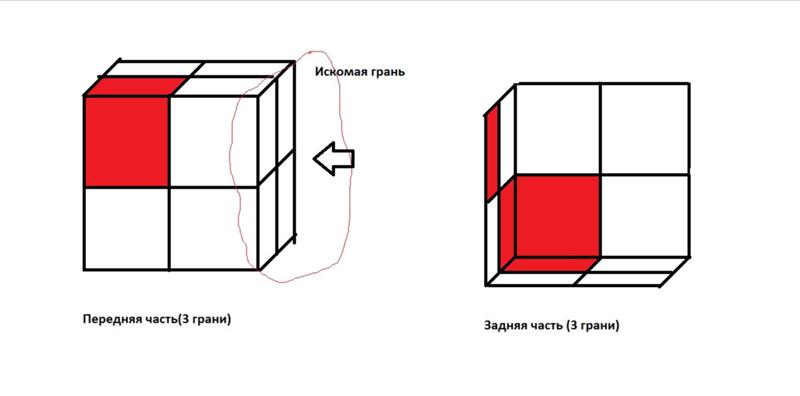 Искомая грань

Передняя часть(3 грани)

Задняя часть (3 грани)