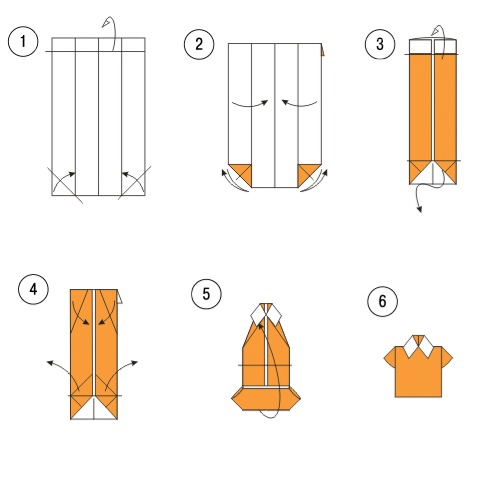 1

2

3

4

5

6