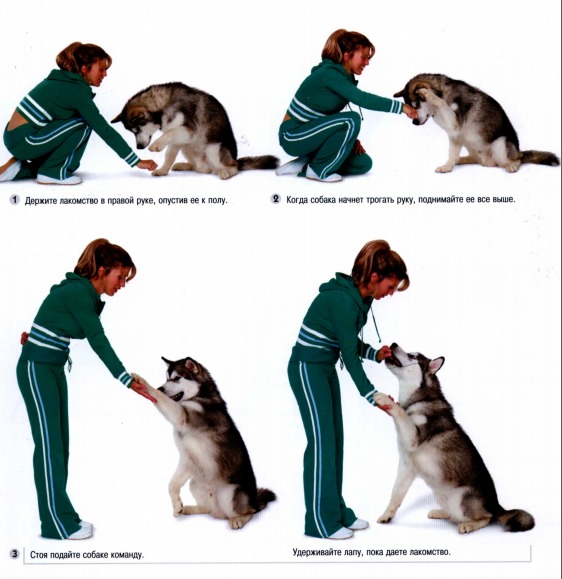 1 Держите лакомство в правой руке, опустив ее к полу.

2 Когда собака начнет трогать руку, поднимайте ее все выше.

3 Стоя подайте собаке команду.

Удерживайте лапу, пока даете лакомство.